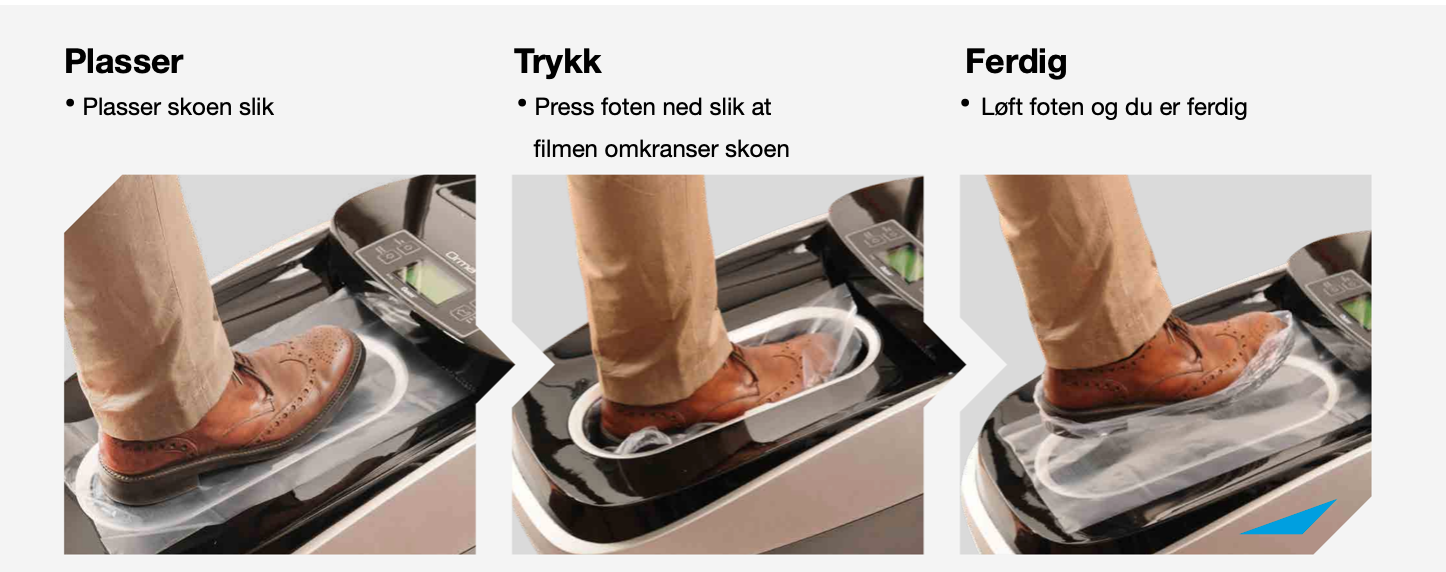 Plasser
• Plasser skoen slik

Trykk
• Press foten ned slik at filmen omkranser skoen

Ferdig
• Løft foten og du er ferdig